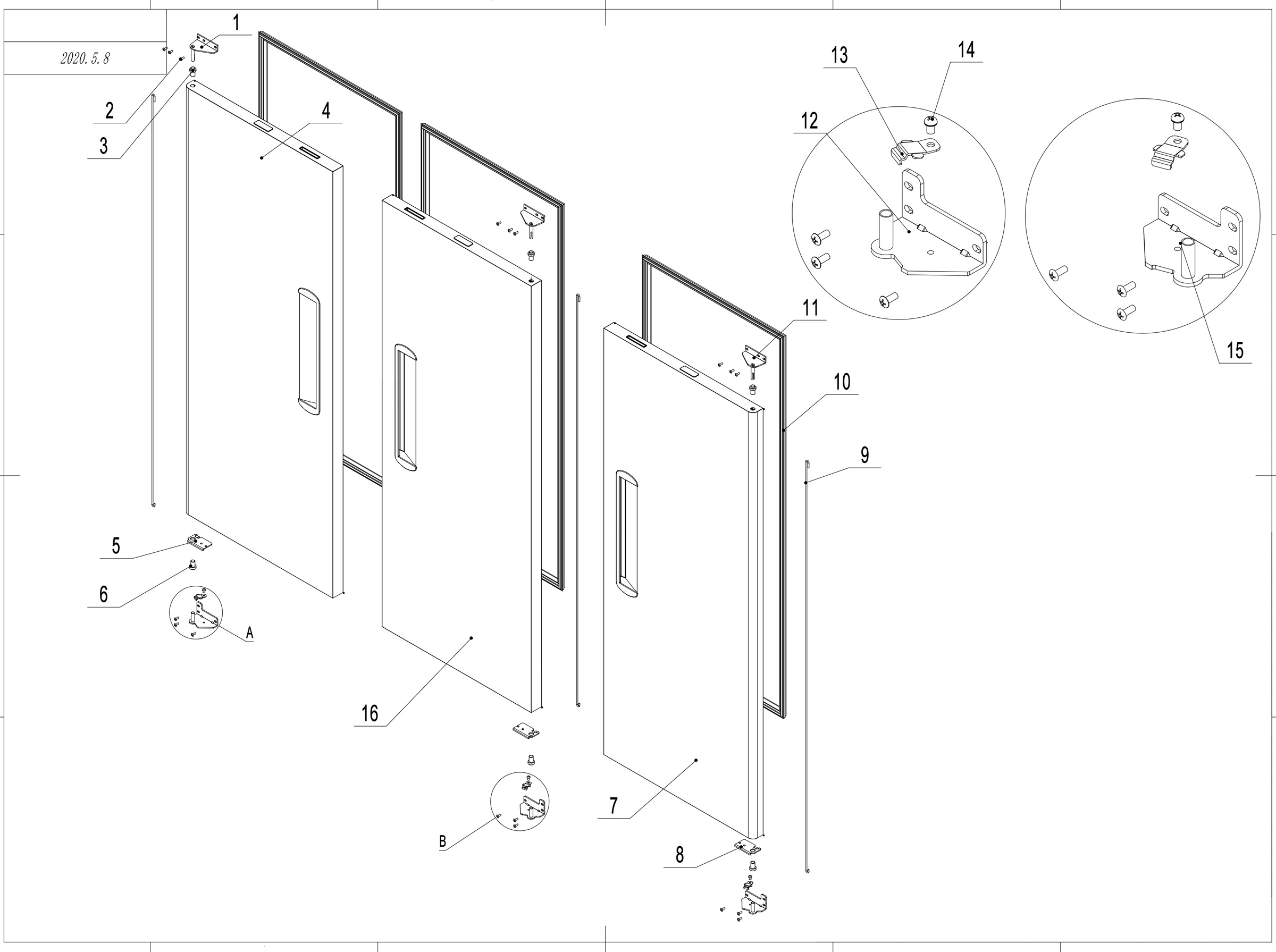 2020. 5. 8

1
2
3
4
13
14
12
11
10
9
15
5
6
A
16
B
7
8